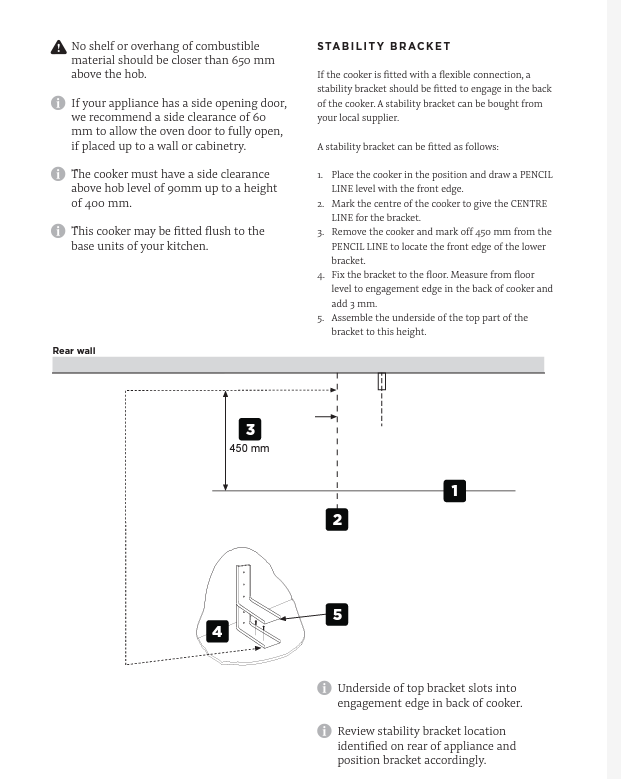 No shelf or overhang of combustible material should be closer than 650 mm above the hob.

If your appliance has a side opening door, we recommend a side clearance of 60 mm to allow the oven door to fully open, if placed up to a wall or cabinetry.

The cooker must have a side clearance above hob level of 90mm up to a height of 400 mm.

This cooker may be fitted flush to the base units of your kitchen.

STABILITY BRACKET

If the cooker is fitted with a flexible connection, a stability bracket should be fitted to engage in the back of the cooker. A stability bracket can be bought from your local supplier.

A stability bracket can be fitted as follows:

1. Place the cooker in the position and draw a PENCIL LINE level with the front edge.
2. Mark the centre of the cooker to give the CENTRE LINE for the bracket.
3. Remove the cooker and mark off 450 mm from the PENCIL LINE to locate the front edge of the lower bracket.
4. Fix the bracket to the floor. Measure from floor level to engagement edge in the back of cooker and add 3 mm.
5. Assemble the underside of the top part of the bracket to this height.

Rear wall

3

450 mm

1

2

5

4

Underside of top bracket slots into engagement edge in back of cooker.

Review stability bracket location identified on rear of appliance and position bracket accordingly.